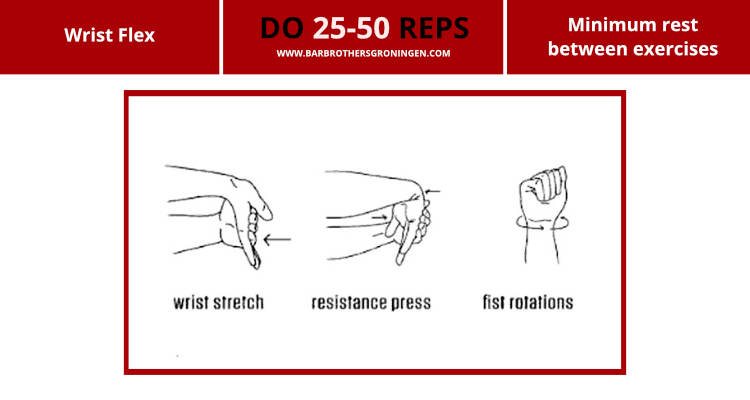 Wrist Flex

DO 25-50 REPS
WWW.BARBROTHERSGRONINGEN.COM

Minimum rest between exercises

wrist stretch

resistance press

fist rotations