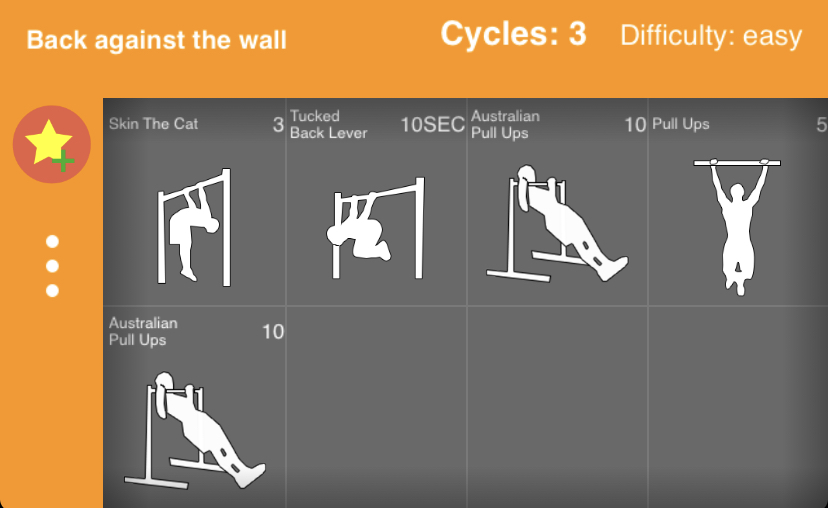 Back against the wall

Cycles: 3

Difficulty: easy

Skin The Cat 3

Tucked Back Lever 10SEC

Australian Pull Ups 10

Pull Ups 5

Australian Pull Ups 10