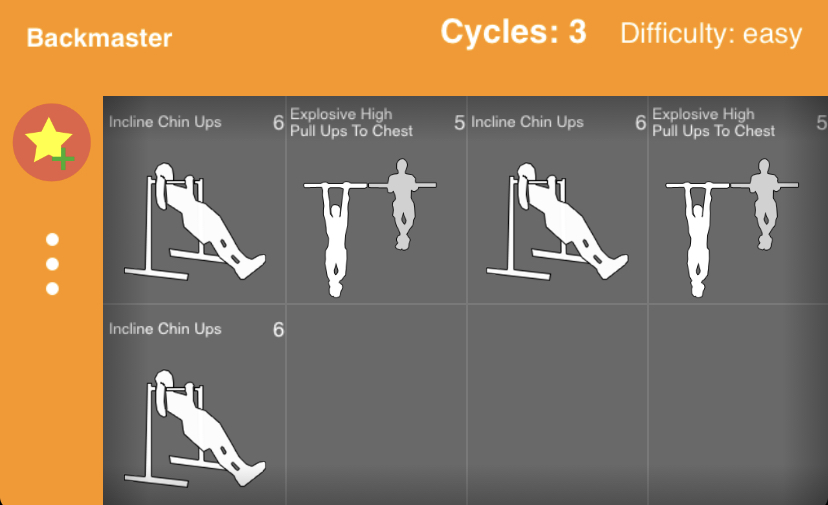 Backmaster

Cycles: 3 Difficulty: easy

Incline Chin Ups 6

Explosive High Pull Ups To Chest 5

Incline Chin Ups 6

Explosive High Pull Ups To Chest 5

Incline Chin Ups 6